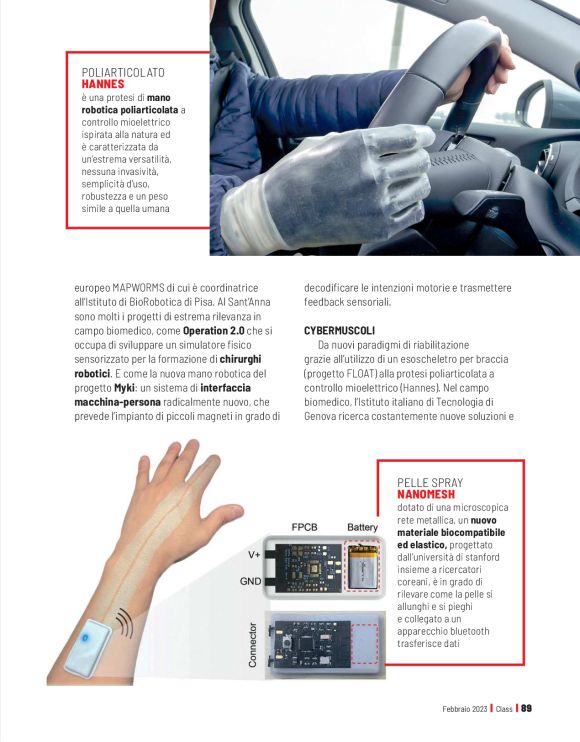 POLIARTICOLATO
HANNES
è una protesi di mano robotica poliarticolata a controllo mioelettrico ispirata alla natura ed è caratterizzata da un'estrema versatilità, nessuna invasività, semplicità d'uso, robustezza e un peso simile a quella umana

europeo MAPWORMS di cui è coordinatrice all'Istituto di BioRobotica di Pisa. Al Sant'Anna sono molti i progetti di estrema rilevanza in campo biomedico, come Operation 2.0 che si occupa di sviluppare un simulatore fisico sensorizzato per la formazione di chirurghi robotici. E come la nuova mano robotica del progetto Myki: un sistema di interfaccia macchina-persona radicalmente nuovo, che prevede l'impianto di piccoli magneti in grado di decodificare le intenzioni motorie e trasmettere feedback sensoriali.

CYBERMUSCOLI
Da nuovi paradigmi di riabilitazione grazie all'utilizzo di un esoscheletro per braccia (progetto FLOAT) alla protesi poliarticolata a controllo mioelettrico (Hannes). Nel campo biomedico, l'Istituto italiano di Tecnologia di Genova ricerca costantemente nuove soluzioni e

FPCB
Battery
V+
GND
Connector

PELLE SPRAY
NANOMESH
dotato di una microscopica rete metallica, un nuovo materiale biocompatibile ed elastico, progettato dall'università di stanford insieme a ricercatori coreani, è in grado di rilevare come la pelle si allunghi e si pieghi e collegato a un apparecchio bluetooth trasferisce dati

Febbraio 2023 | Class | 89